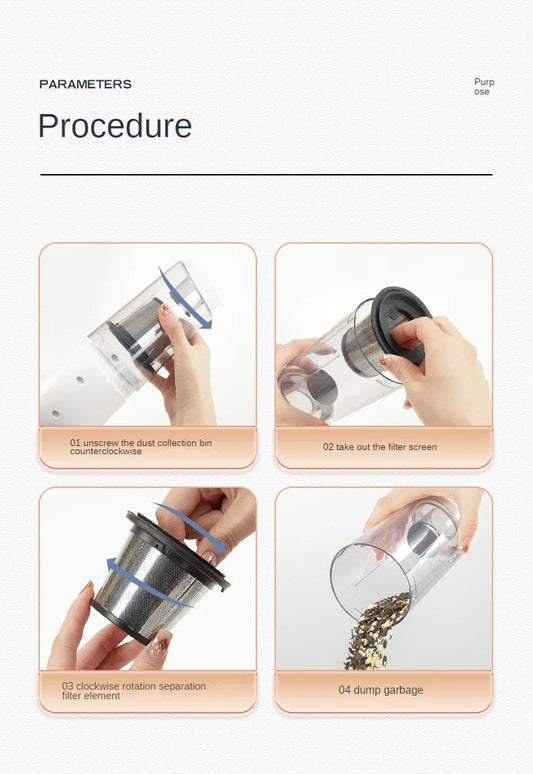 PARAMETERS

Purpose

Procedure

01 unscrew the dust collection bin counterclockwise

02 take out the filter screen

03 clockwise rotation separation filter element

04 dump garbage