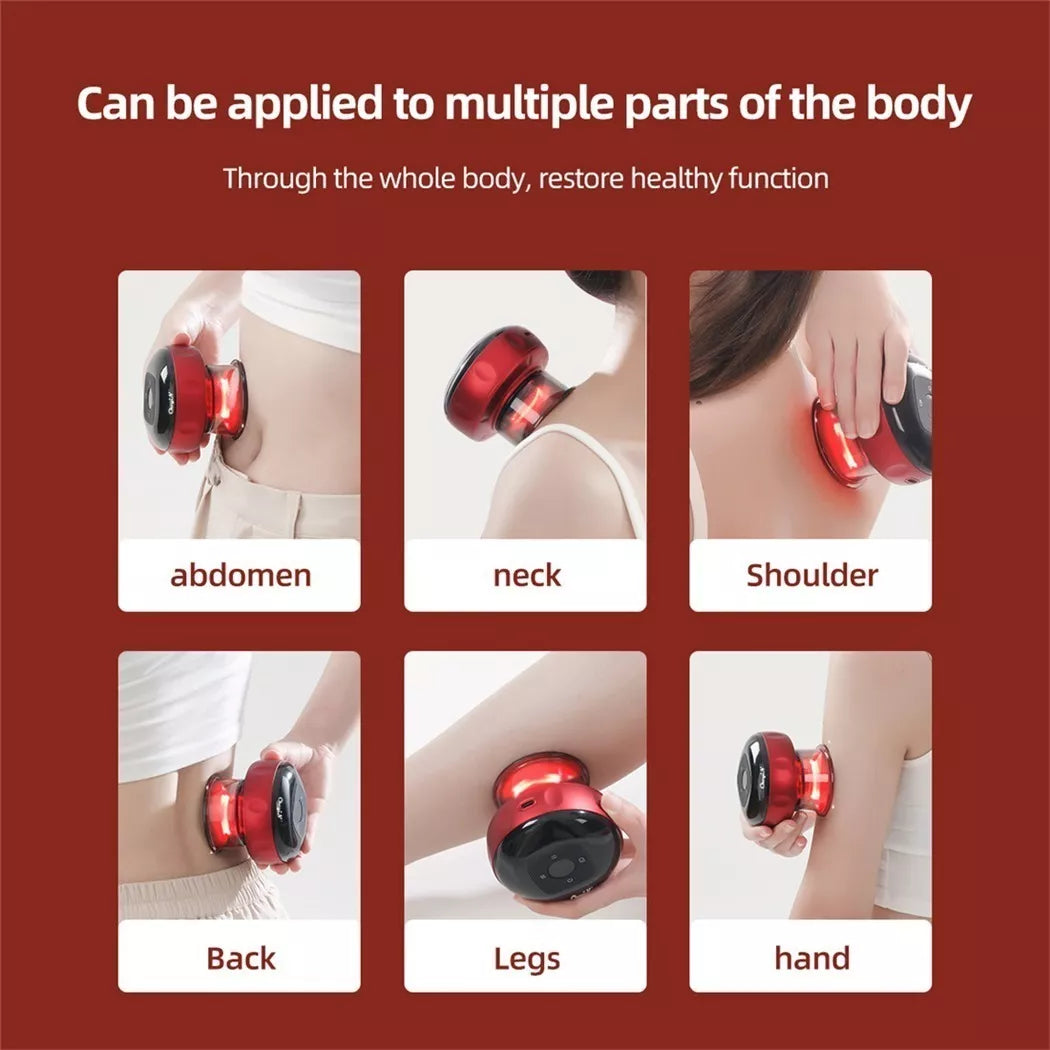 Can be applied to multiple parts of the body

Through the whole body, restore healthy function

abdomen

neck

Shoulder

Back

Legs

hand